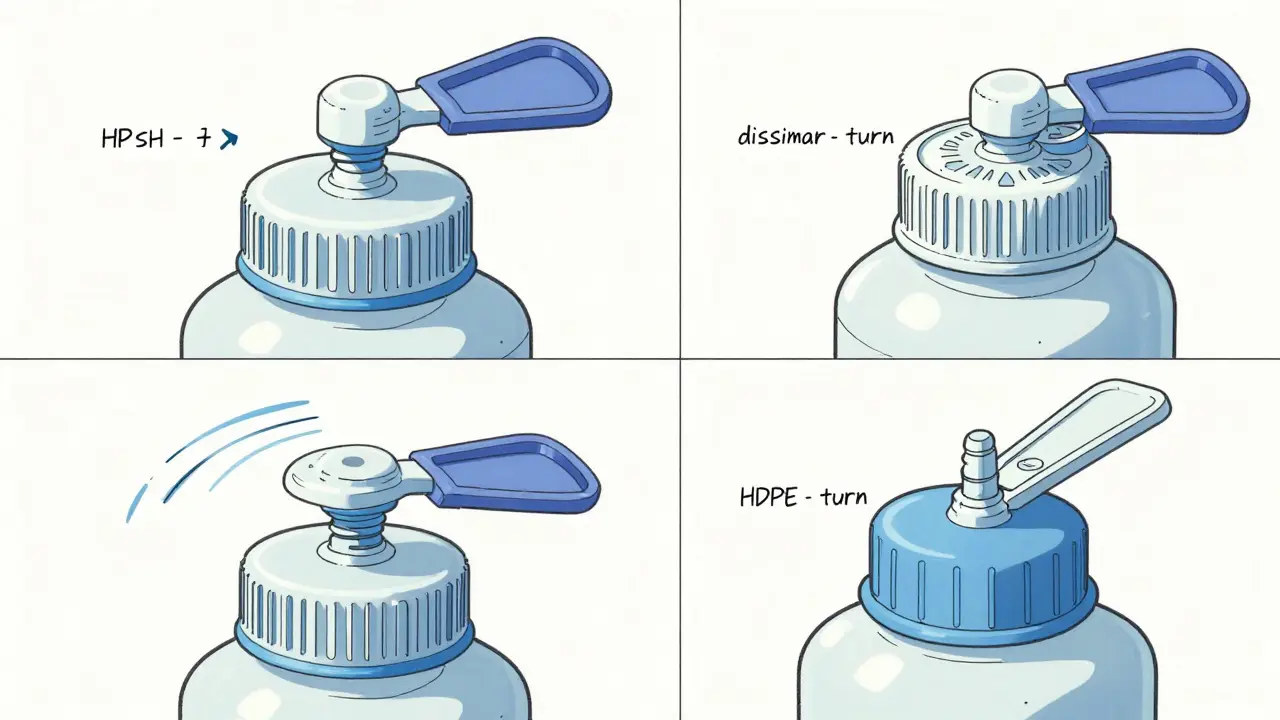 HPsH - 7

dissimar - turn

HDPE - turn